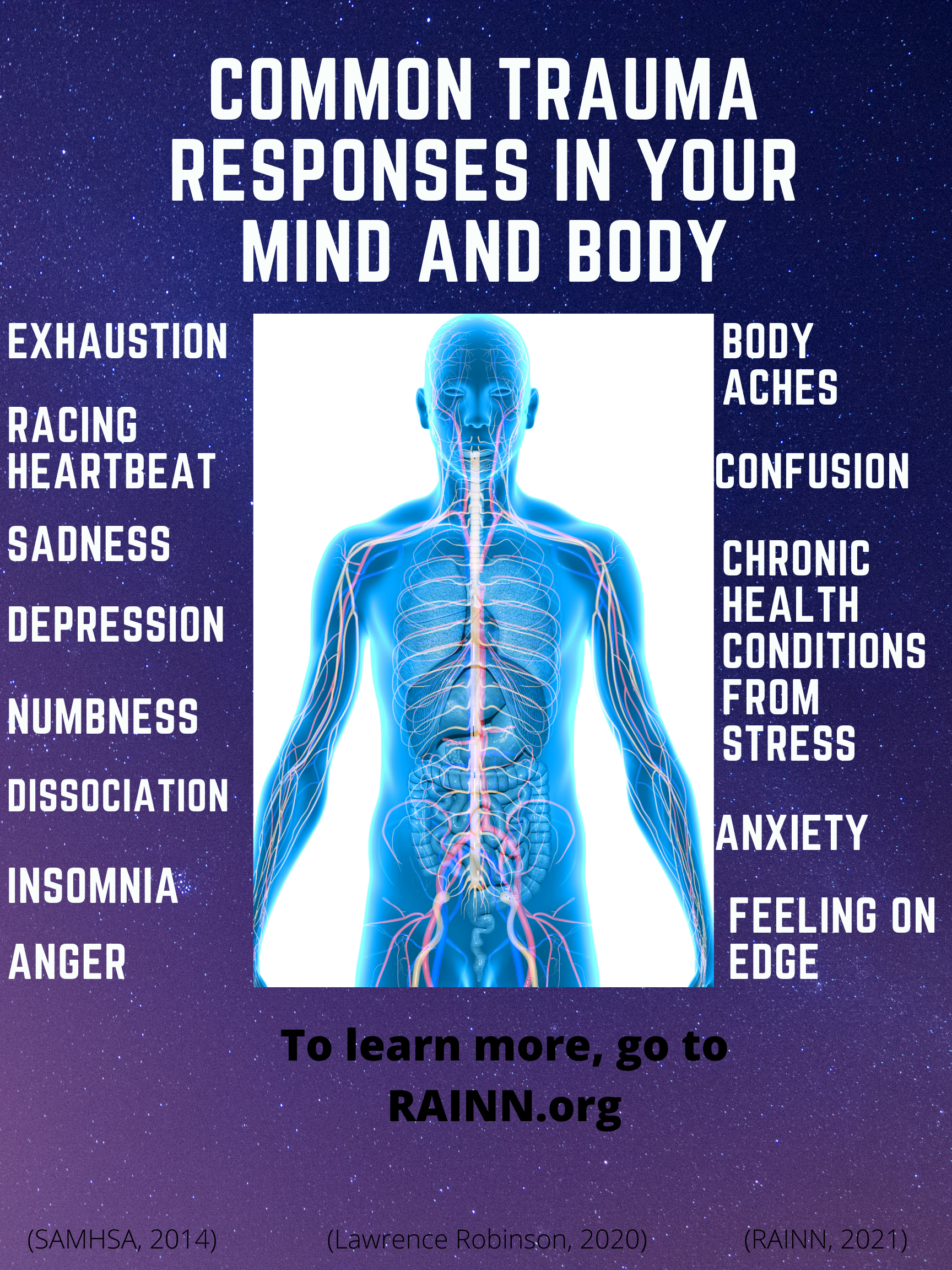 COMMON TRAUMA RESPONSES IN YOUR MIND AND BODY

EXHAUSTION

RACING HEARTBEAT

SADNESS

DEPRESSION

NUMBNESS

DISSOCIATION

INSOMNIA

ANGER

BODY ACHES

CONFUSION

CHRONIC HEALTH CONDITIONS FROM STRESS

ANXIETY

FEELING ON EDGE

To learn more, go to RAINN.org

(SAMHSA, 2014) (Lawrence Robinson, 2020) (RAINN, 2021)